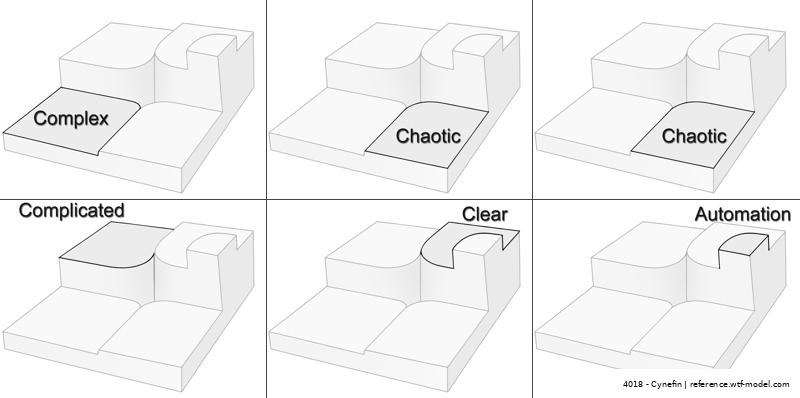 Complex

Chaotic

Chaotic

Complicated

Clear

Automation

4018 - Cynefin | reference.wtf-model.com